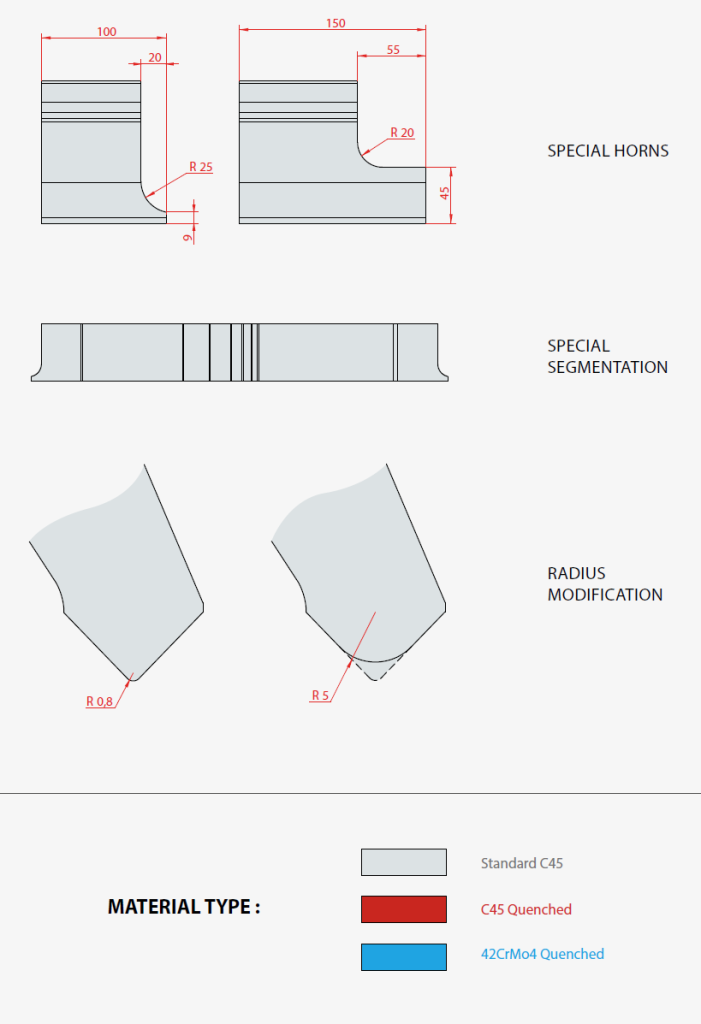 100
20
R 25
9
150
55
R 20
45

SPECIAL HORNS

SPECIAL SEGMENTATION

R 0,8
R 5

RADIUS MODIFICATION

MATERIAL TYPE :

Standard C45
C45 Quenched
42CrMo4 Quenched